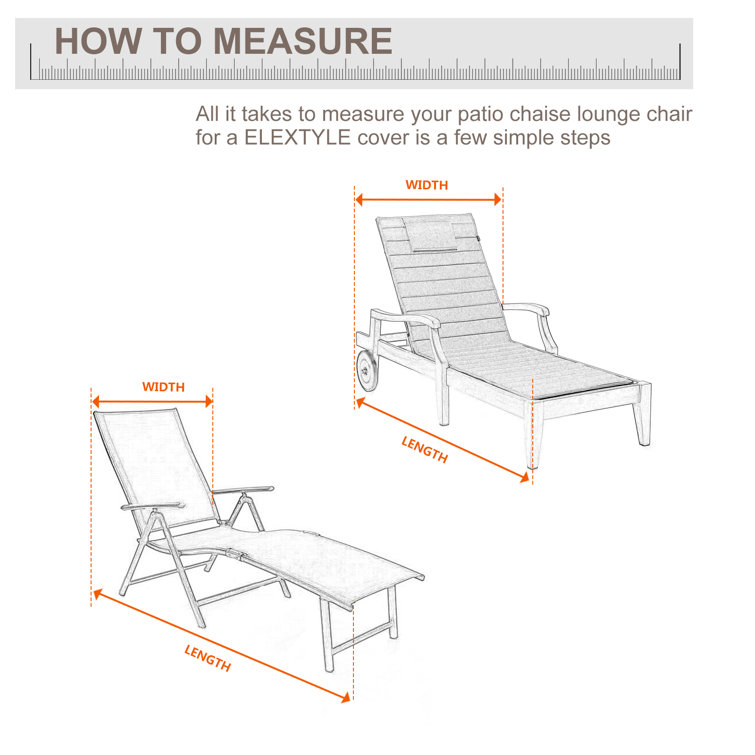 HOW TO MEASURE

All it takes to measure your patio chaise lounge chair for a ELEXTYLE cover is a few simple steps

WIDTH

LENGTH

WIDTH

LENGTH